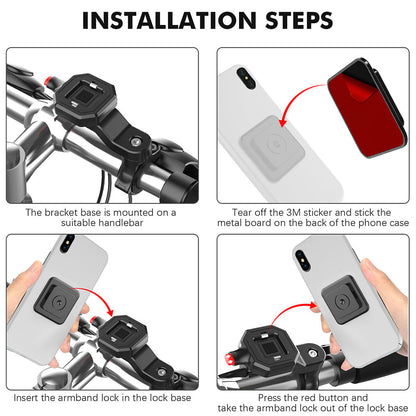 INSTALLATION STEPS

The bracket base is mounted on a suitable handlebar

Tear off the 3M sticker and stick the metal board on the back of the phone case

Insert the armband lock in the lock base

Press the red button and take the armband lock out of the lock base